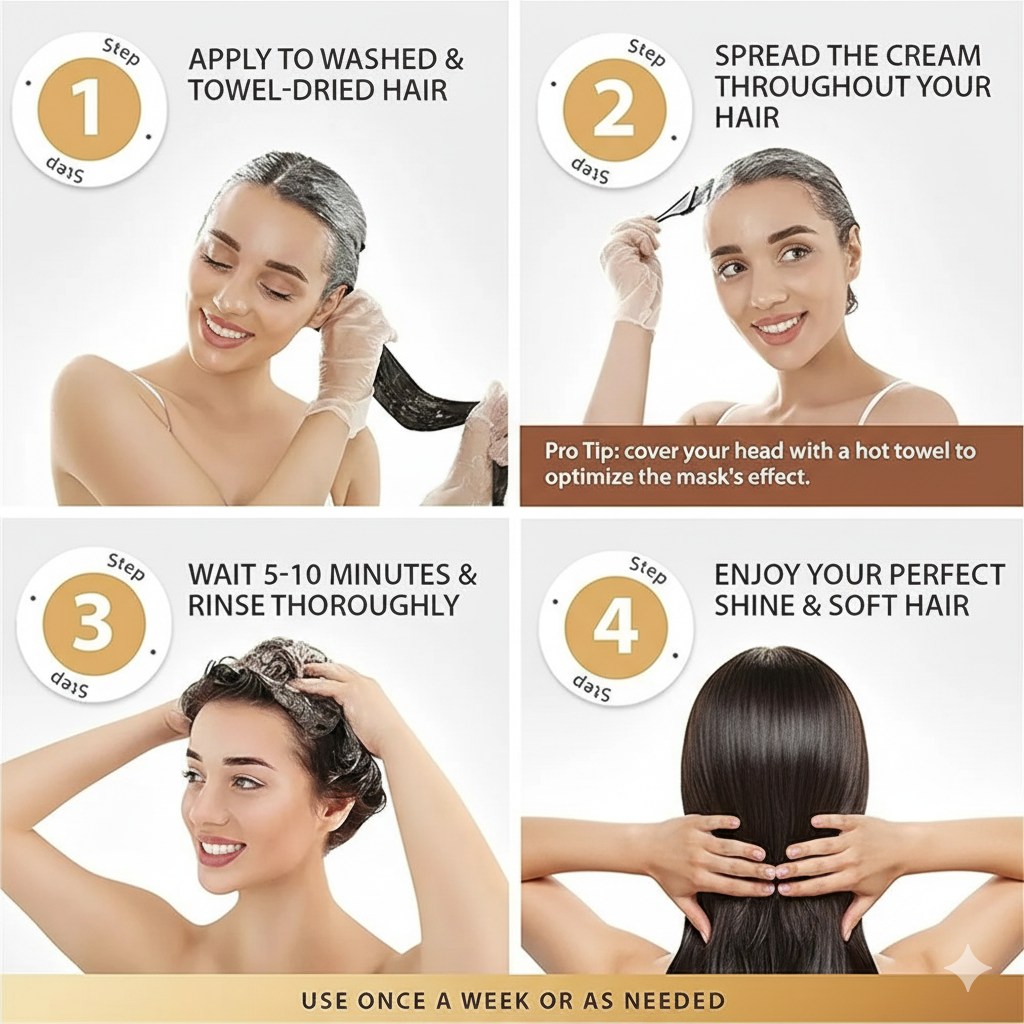 Step 1 Step

APPLY TO WASHED & TOWEL-DRIED HAIR

Step 2 Step

SPREAD THE CREAM THROUGHOUT YOUR HAIR

Pro Tip: cover your head with a hot towel to optimize the mask's effect.

Step 3 Step

WAIT 5-10 MINUTES & RINSE THOROUGHLY

Step 4 Step

ENJOY YOUR PERFECT SHINE & SOFT HAIR

USE ONCE A WEEK OR AS NEEDED